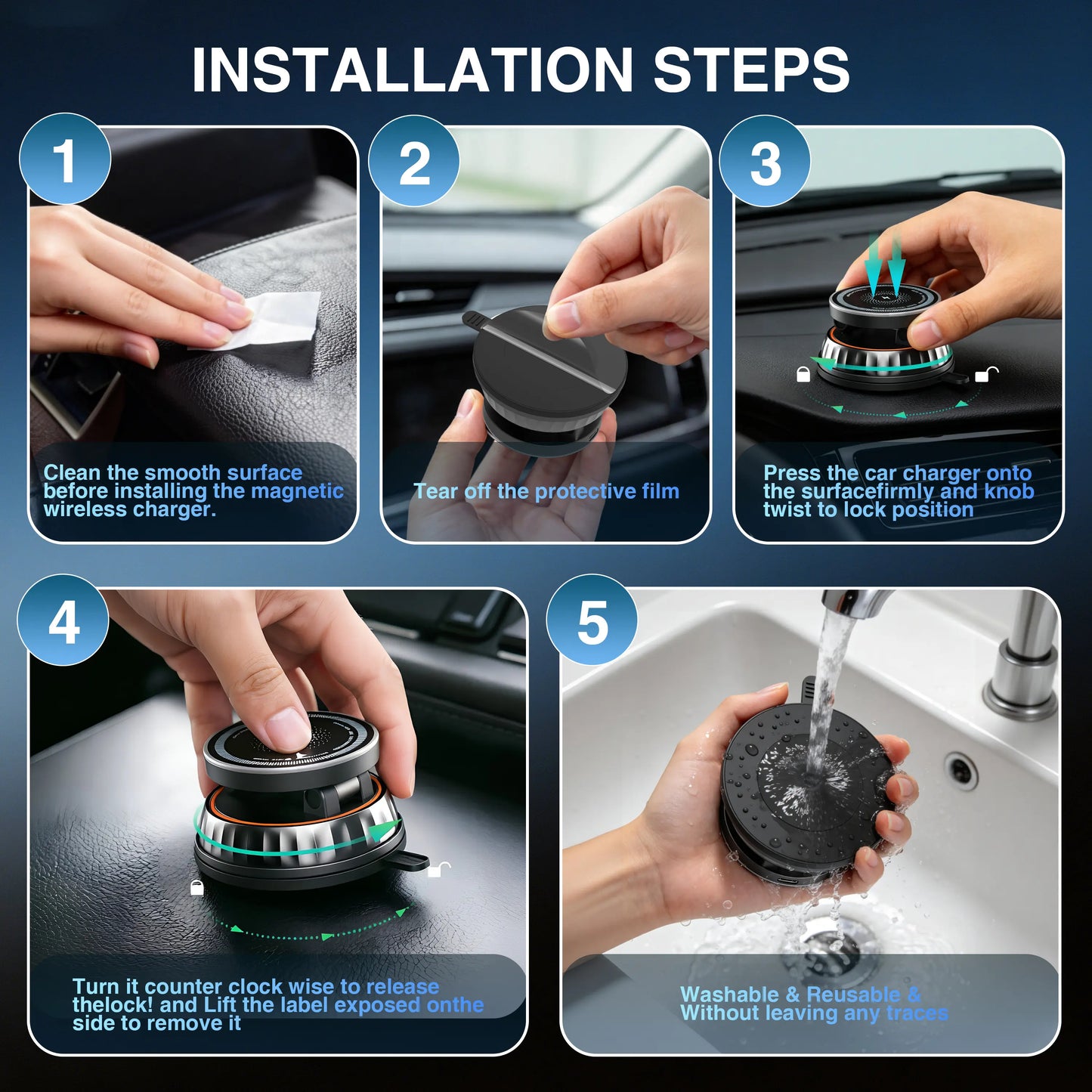 INSTALLATION STEPS

1

Clean the smooth surface before installing the magnetic wireless charger.

2

Tear off the protective film

3

Press the car charger onto the surfacefirmly and knob twist to lock position

4

Turn it counter clock wise to release thelock! and Lift the label exposed onthe side to remove it

5

Washable & Reusable & Without leaving any traces